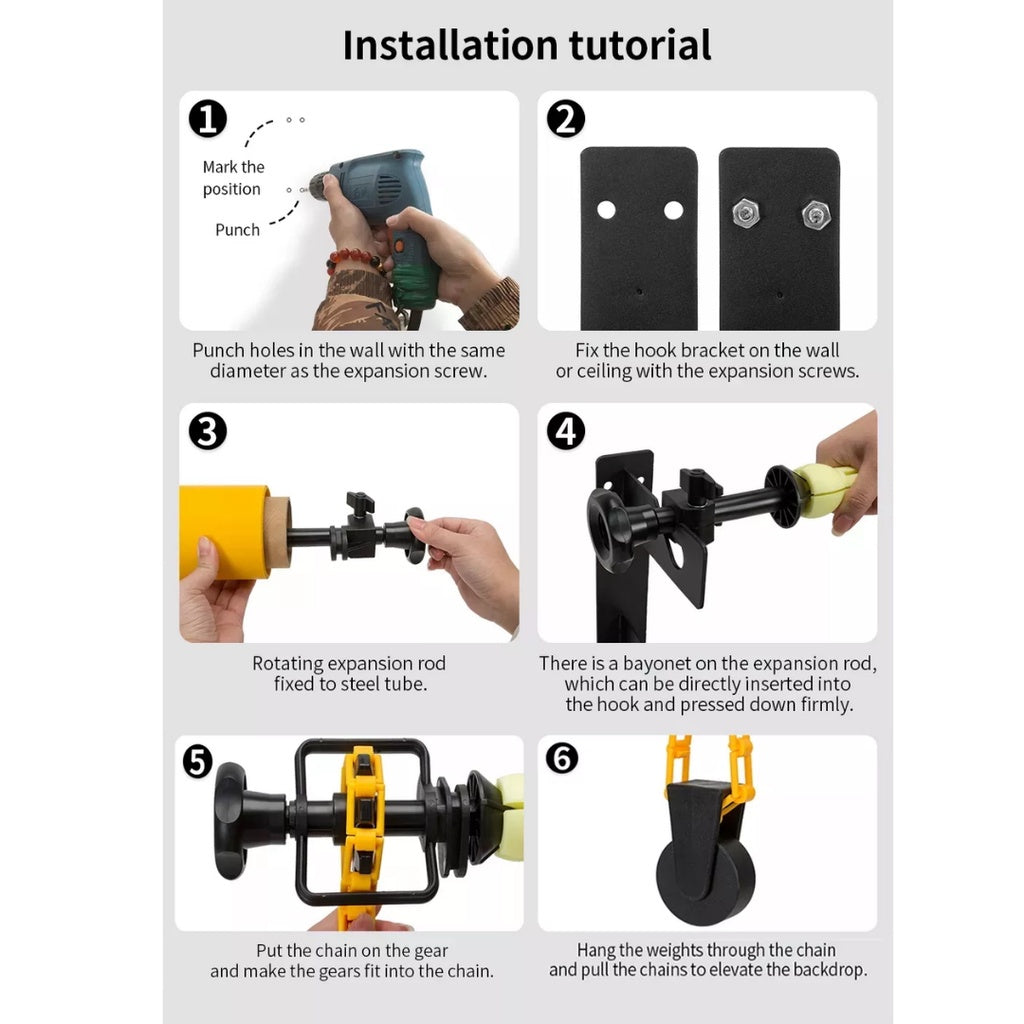 Installation tutorial

1

Mark the position

Punch

Punch holes in the wall with the same diameter as the expansion screw.

2

Fix the hook bracket on the wall or ceiling with the expansion screws.

3

Rotating expansion rod fixed to steel tube.

4

There is a bayonet on the expansion rod, which can be directly inserted into the hook and pressed down firmly.

5

Put the chain on the gear and make the gears fit into the chain.

6

Hang the weights through the chain and pull the chains to elevate the backdrop.