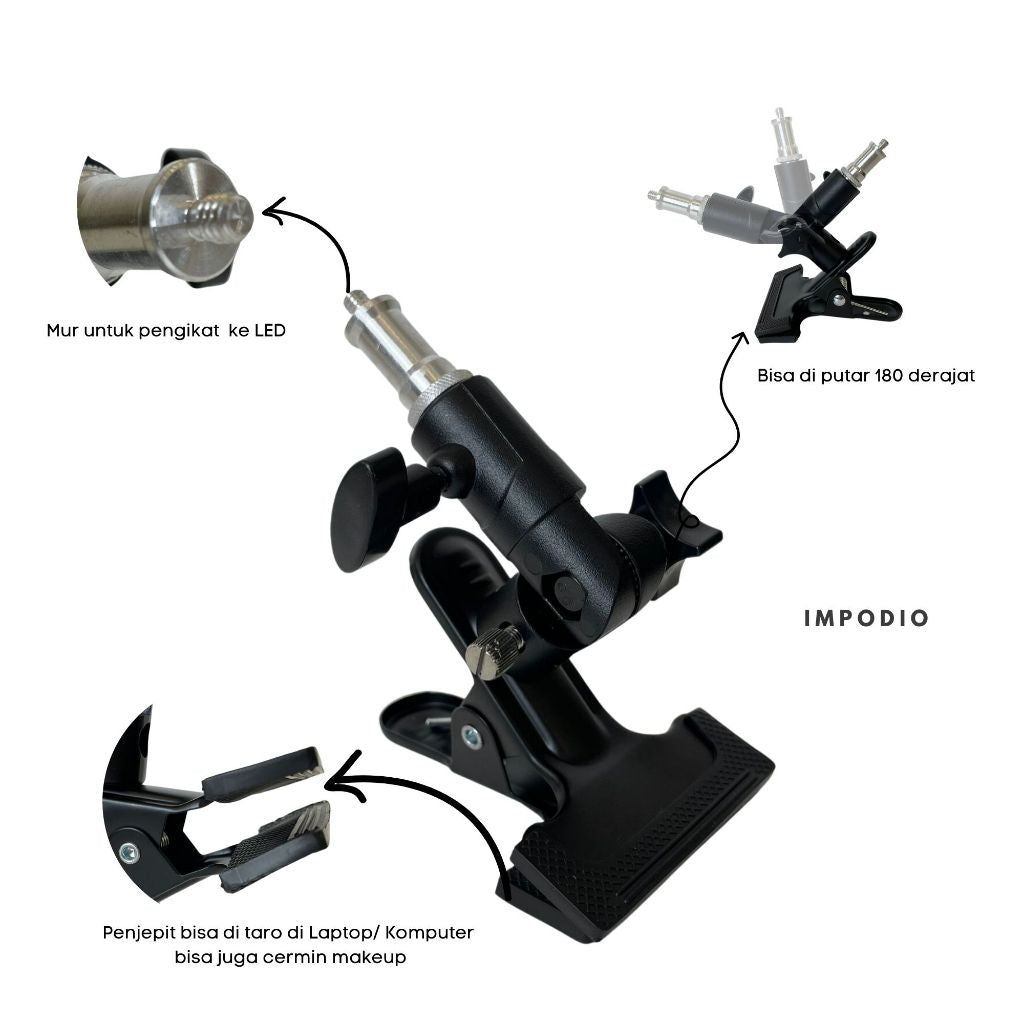 Mur untuk pengikat ke LED

Bisa di putar 180 derajat

IMPODIO

Penjepit bisa di taro di Laptop/ Komputer bisa juga cermin makeup