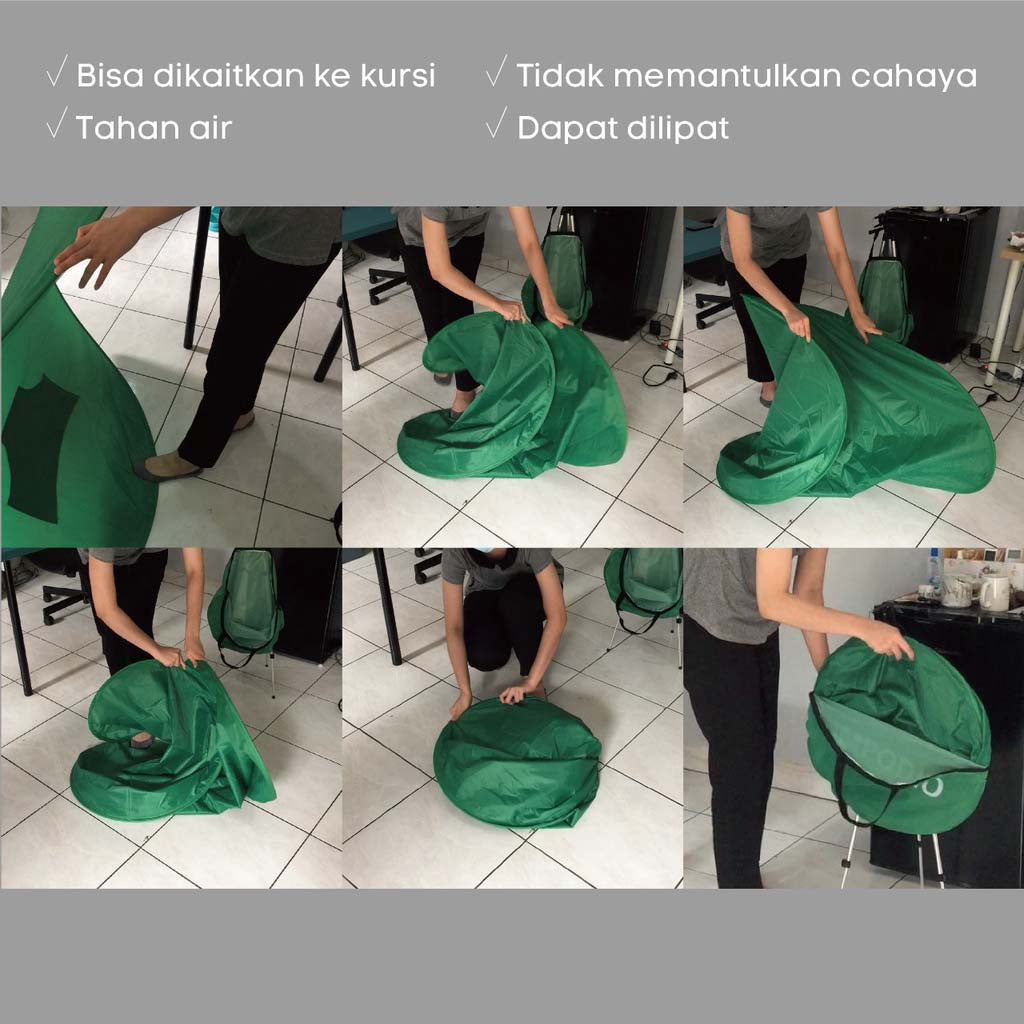 √ Bisa dikaitkan ke kursi
√ Tahan air
√ Tidak memantulkan cahaya
√ Dapat dilipat